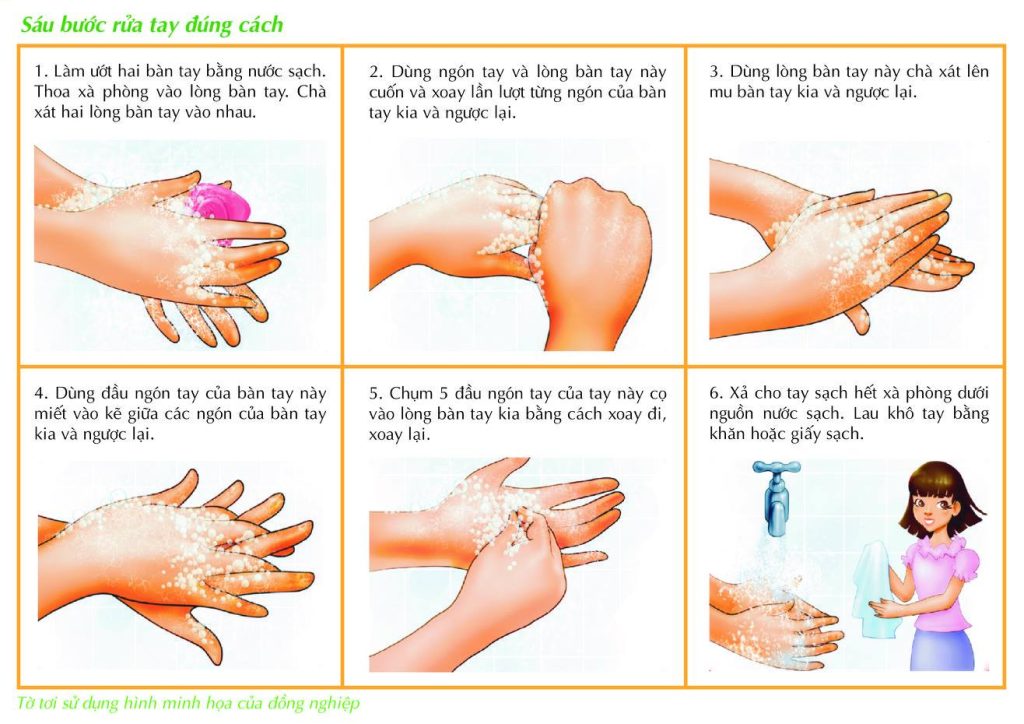 Sáu bước rửa tay đúng cách

1. Làm ướt hai bàn tay bằng nước sạch. Thoa xà phòng vào lòng bàn tay. Chà xát hai lòng bàn tay vào nhau.

2. Dùng ngón tay và lòng bàn tay này cuốn và xoay lần lượt từng ngón của bàn tay kia và ngược lại.

3. Dùng lòng bàn tay này chà xát lên mu bàn tay kia và ngược lại.

4. Dùng đầu ngón tay của bàn tay này miết vào kẽ giữa các ngón của bàn tay kia và ngược lại.

5. Chụm 5 đầu ngón tay của tay này cọ vào lòng bàn tay kia bằng cách xoay đi, xoay lại.

6. Xả cho tay sạch hết xà phòng dưới nguồn nước sạch. Lau khô tay bằng khăn hoặc giấy sạch.

Tờ tơi sử dụng hình minh họa của đồng nghiệp